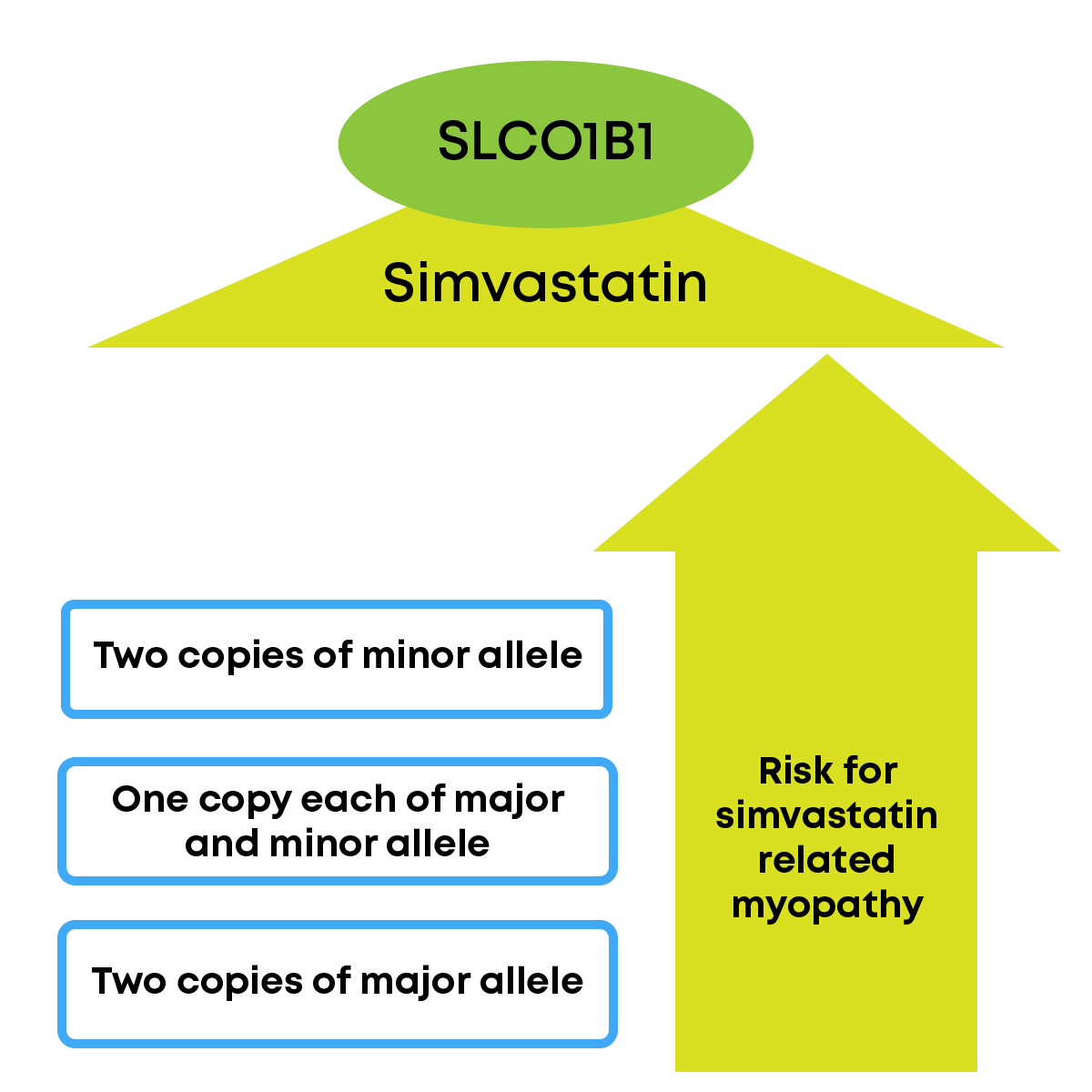 SLCO1B1

Simvastatin

Two copies of minor allele

One copy each of major and minor allele

Two copies of major allele

Risk for simvastatin related myopathy